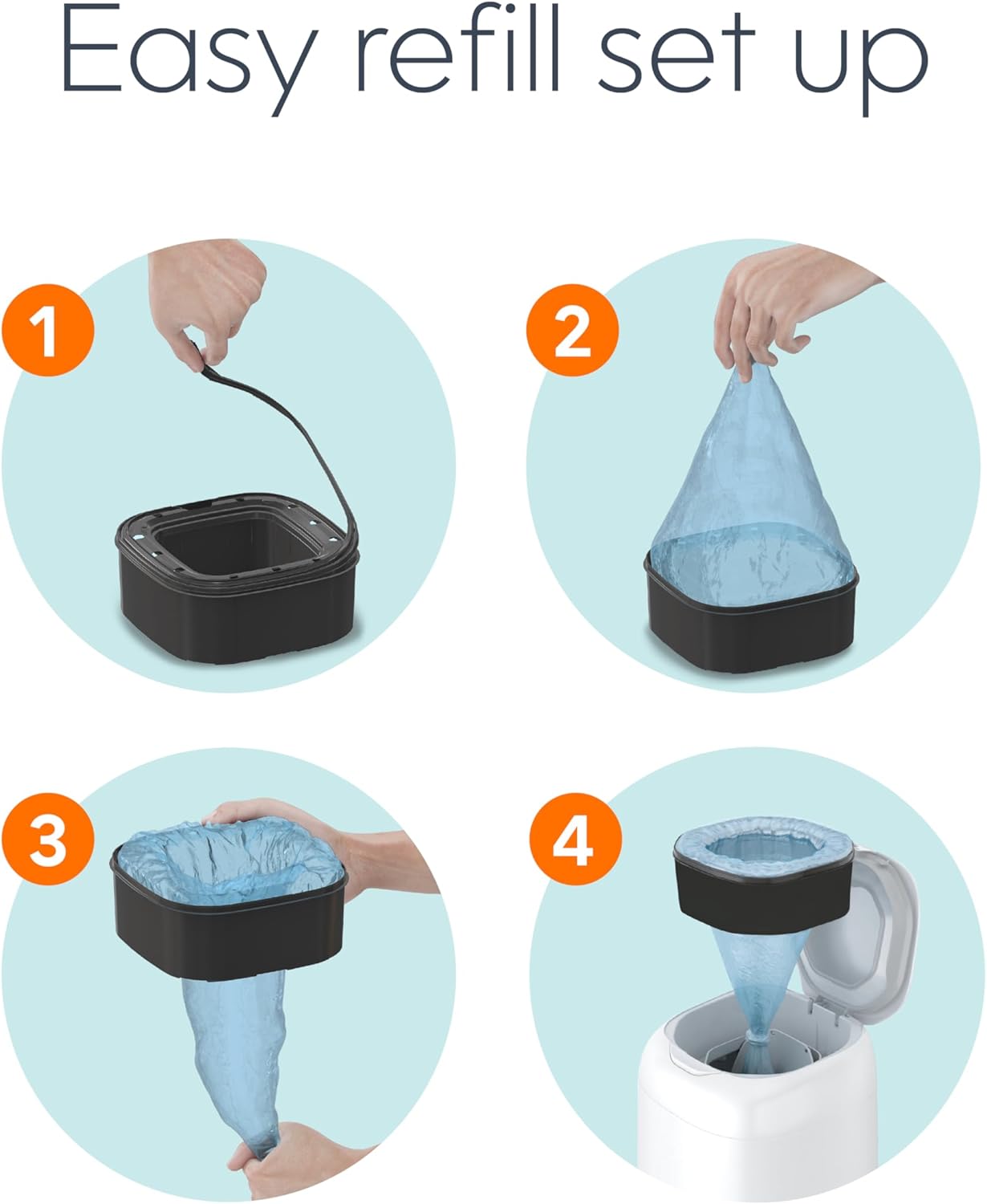 Easy refill set up

1

2

3

4