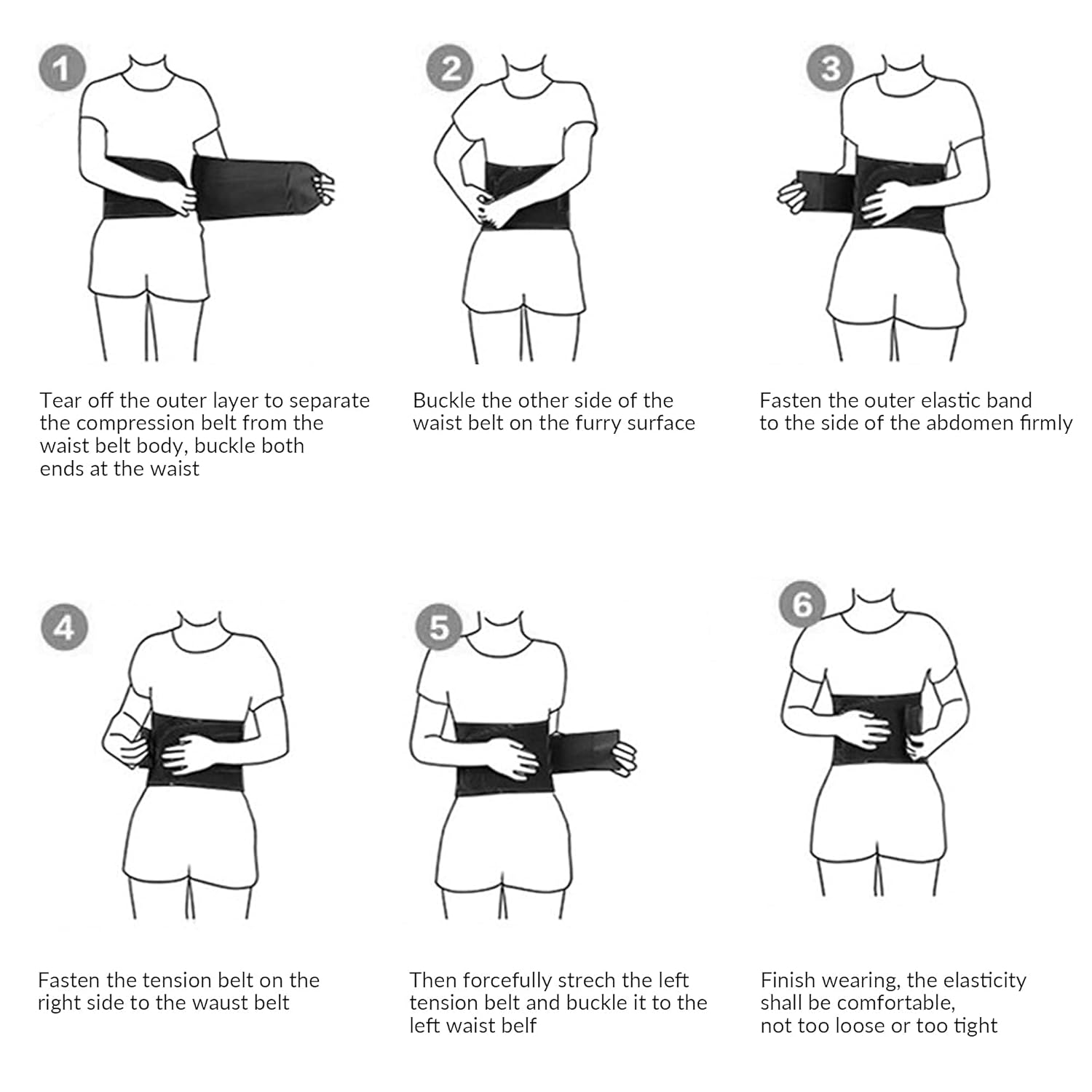 1

Tear off the outer layer to separate the compression belt from the waist belt body, buckle both ends at the waist

2

Buckle the other side of the waist belt on the furry surface

3

Fasten the outer elastic band to the side of the abdomen firmly

4

Fasten the tension belt on the right side to the waust belt

5

Then forcefully strech the left tension belt and buckle it to the left waist belf

6

Finish wearing, the elasticity shall be comfortable, not too loose or too tight