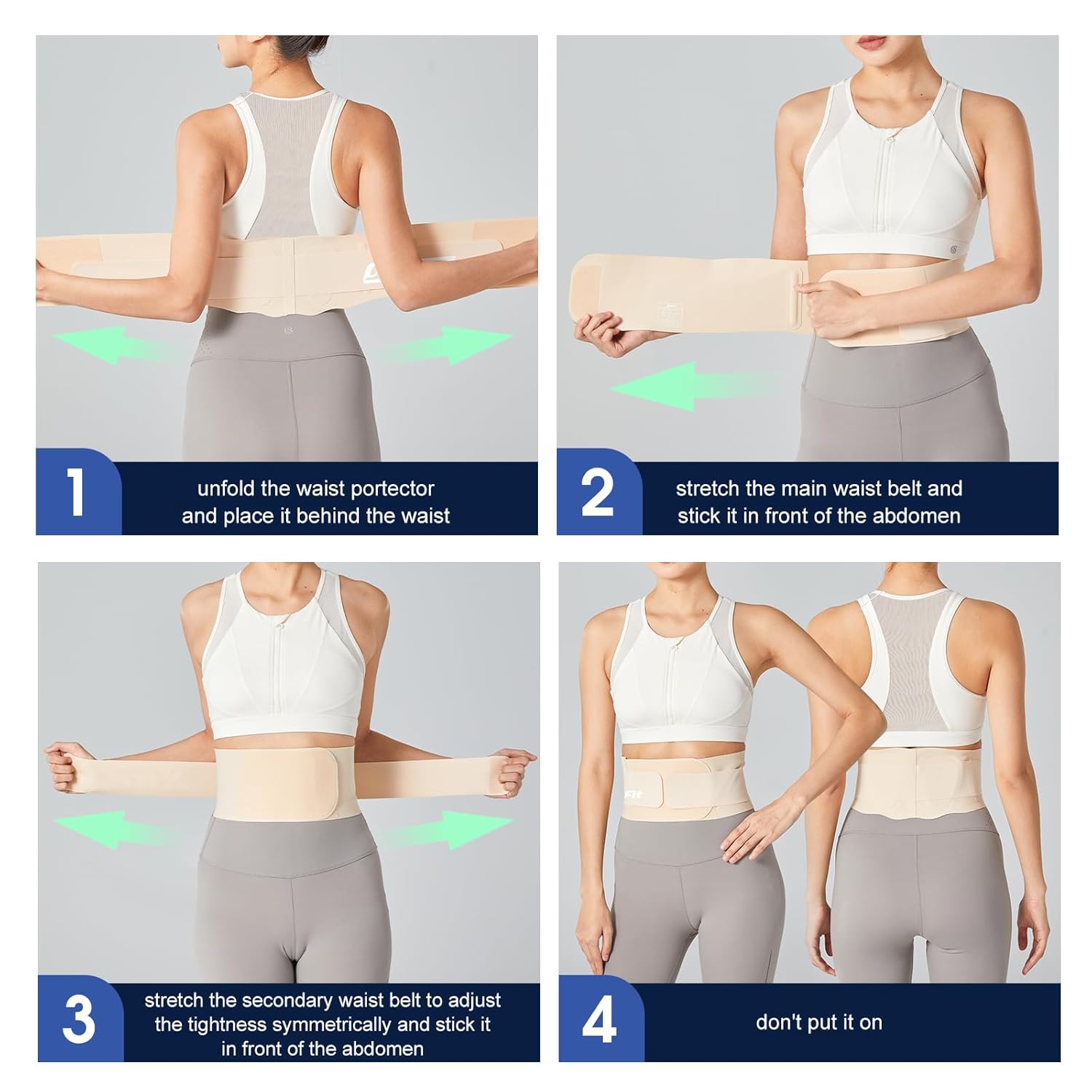 1

unfold the waist portector and place it behind the waist

2

stretch the main waist belt and stick it in front of the abdomen

3

stretch the secondary waist belt to adjust the tightness symmetrically and stick it in front of the abdomen

Fit

4

don't put it on